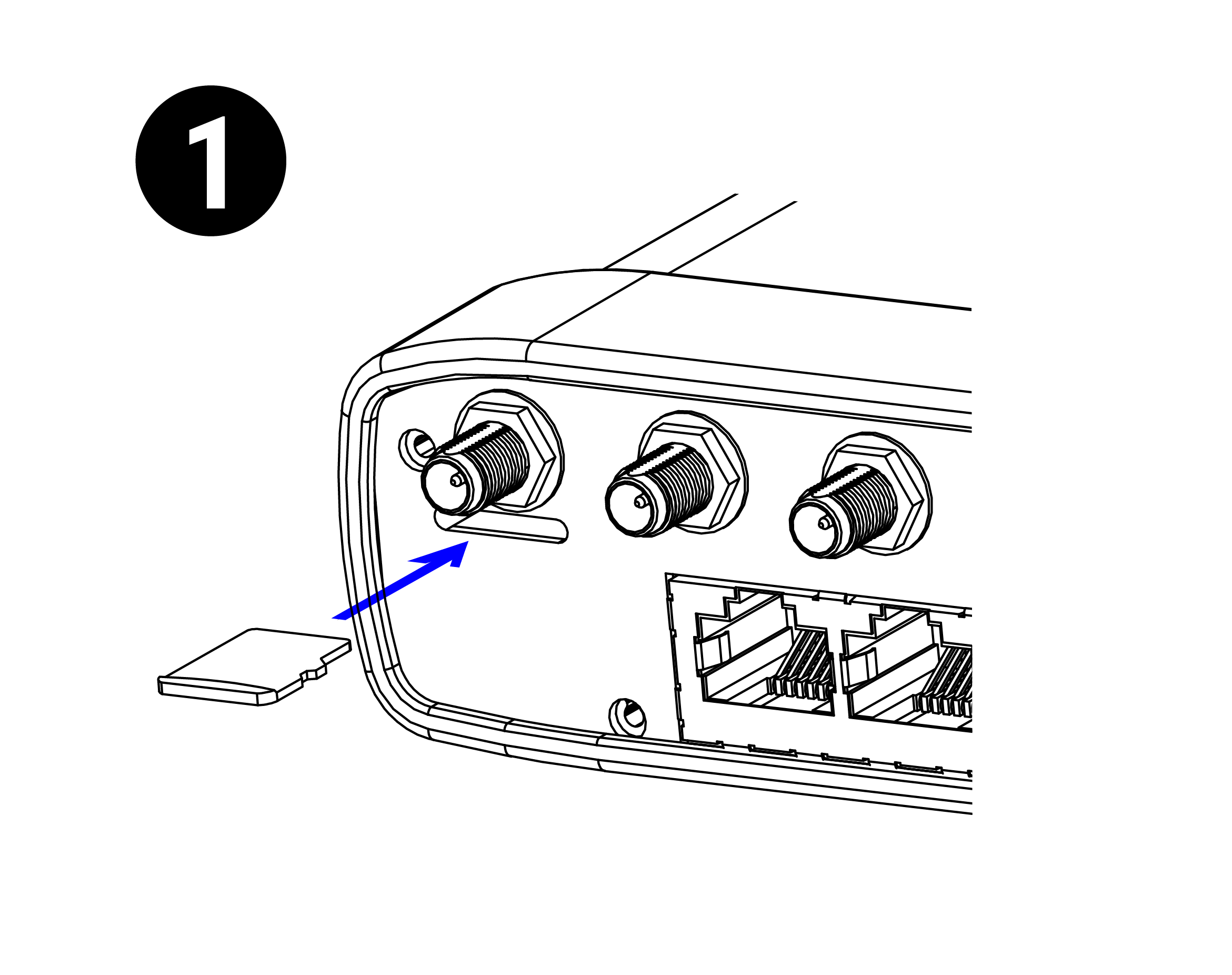 1