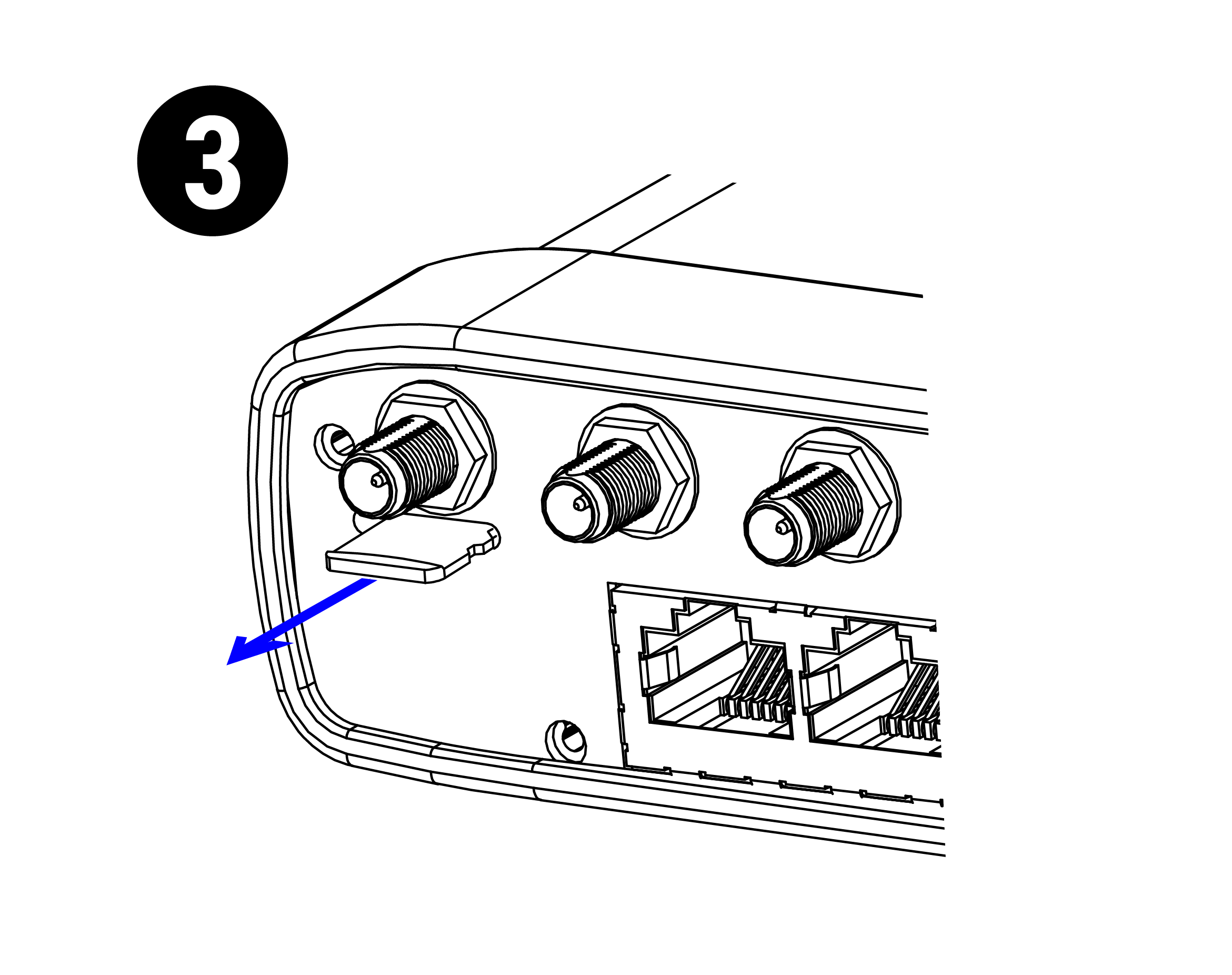 3