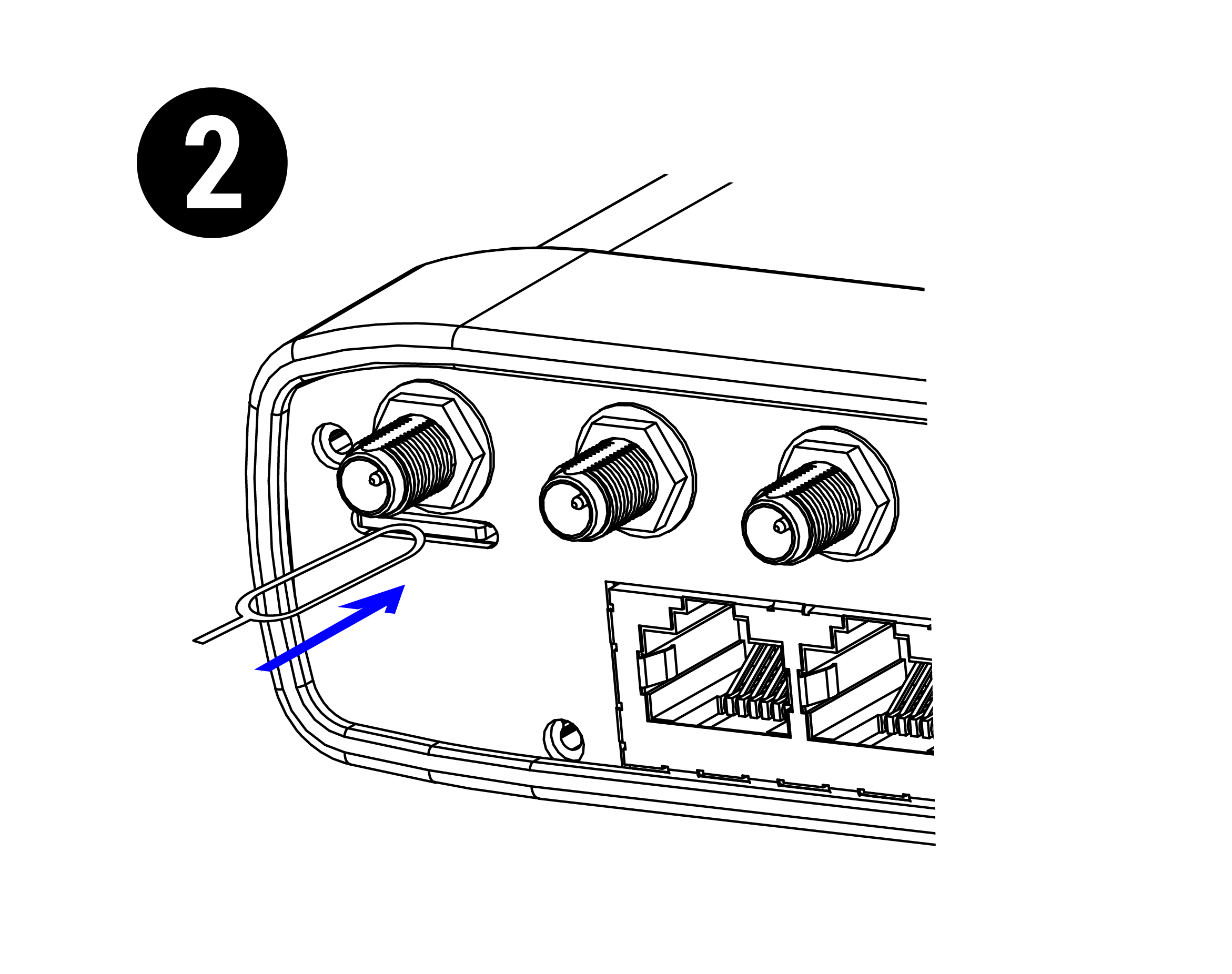 2